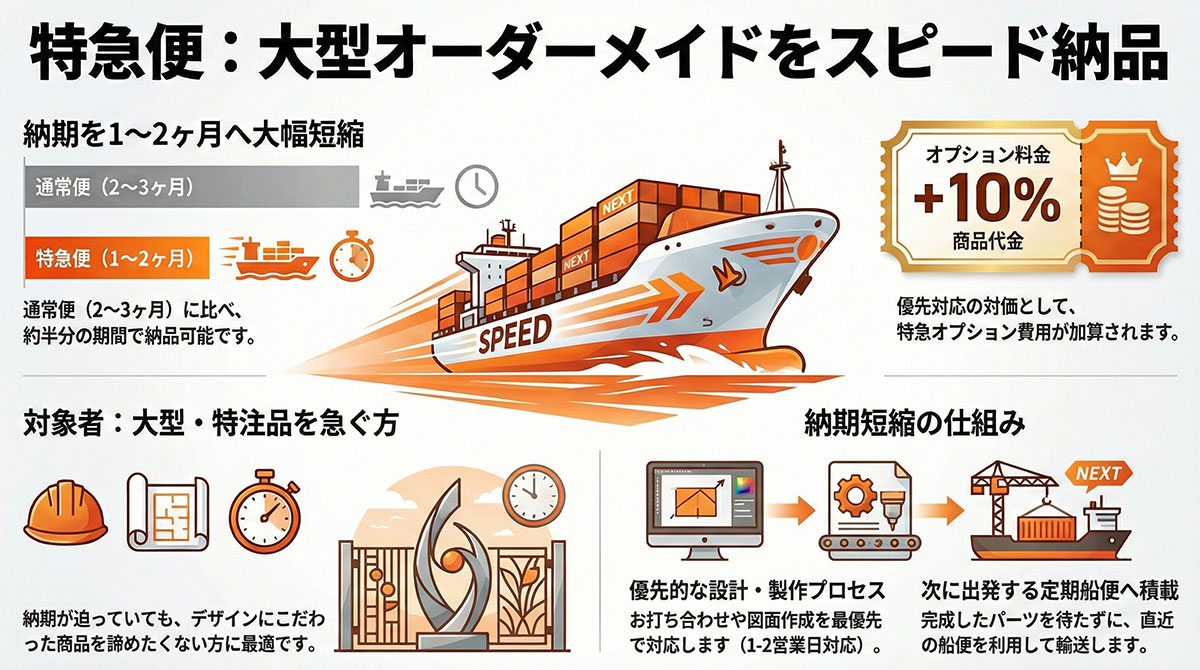 特急便：大型オーダーメイドをスピード納品

納期を1〜2ヶ月へ大幅短縮

通常便（2〜3ヶ月）

特急便（1〜2ヶ月）

通常便（2〜3ヶ月）に比べ、約半分の期間で納品可能です。

NEXT

NEXT

SPEED

オプション料金
+10%
商品代金

優先対応の対価として、特急オプション費用が加算されます。

対象者：大型・特注品を急ぐ方

納期が迫っていても、デザインにこだわった商品を諦めたくない方に最適です。

納期短縮の仕組み

NEXT

優先的な設計・製作プロセス
お打ち合わせや図面作成を最優先で対応します（1-2営業日対応）。

次に出発する定期船便へ積載
完成したパーツを待たずに、直近の船便を利用して輸送します。